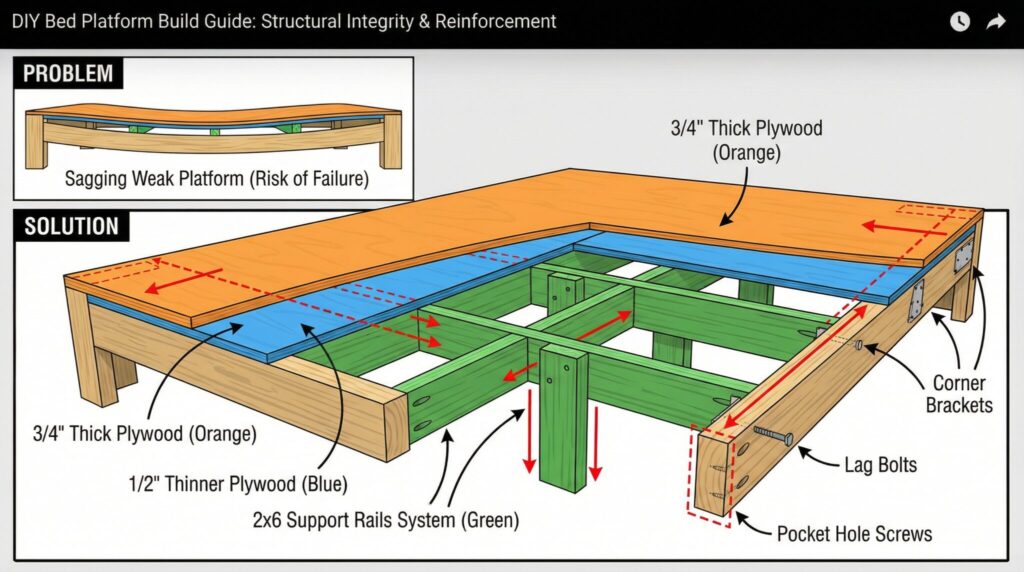 DIY Bed Platform Build Guide: Structural Integrity & Reinforcement

PROBLEM

Sagging Weak Platform (Risk of Failure)

SOLUTION

3/4" Thick Plywood (Orange)

3/4" Thick Plywood (Orange)

1/2" Thinner Plywood (Blue)

2x6 Support Rails System (Green)

Corner Brackets

Lag Bolts

Pocket Hole Screws